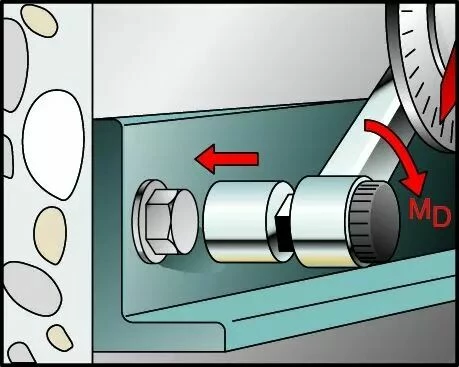 $M_D$