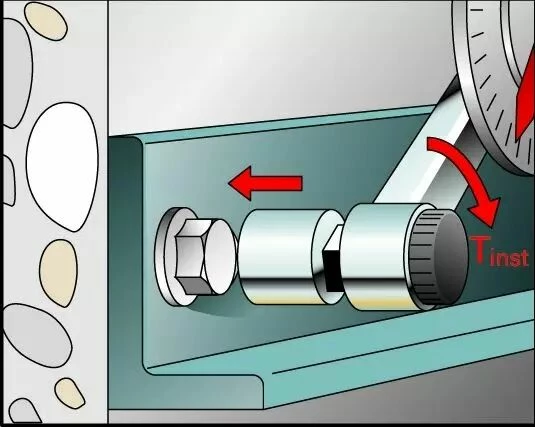 $T_{inst}$