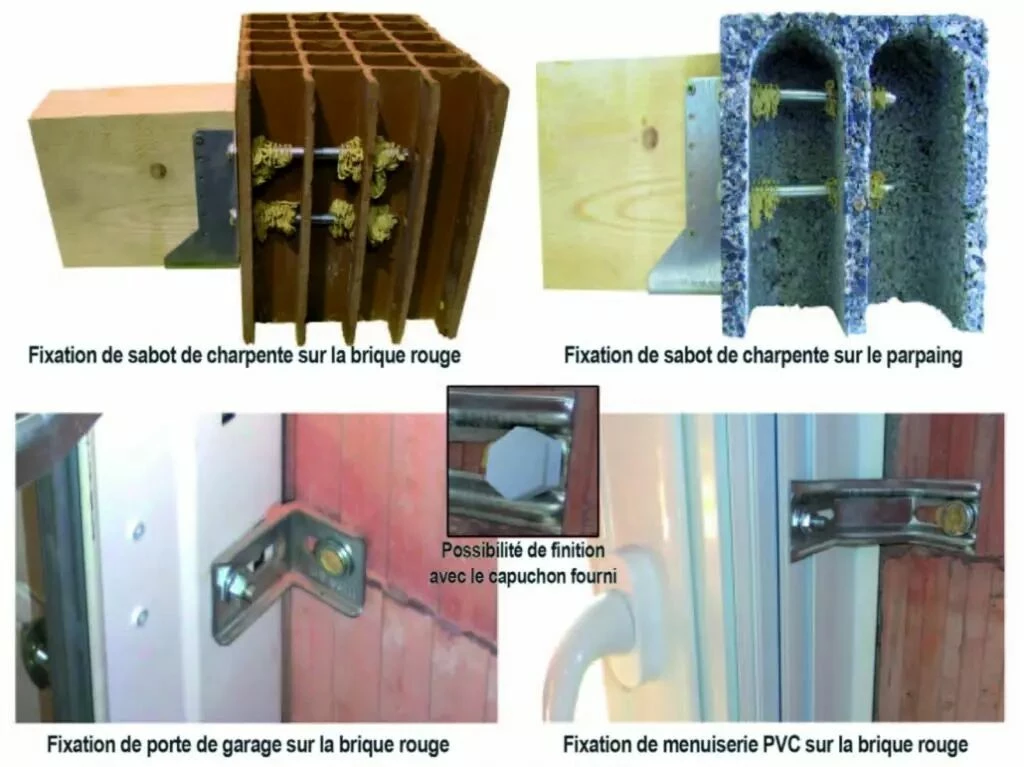 Fixation de sabot de charpente sur la brique rouge

Fixation de sabot de charpente sur le parpaing

Possibilité de finition avec le capuchon fourni

Fixation de porte de garage sur la brique rouge

Fixation de menuiserie PVC sur la brique rouge