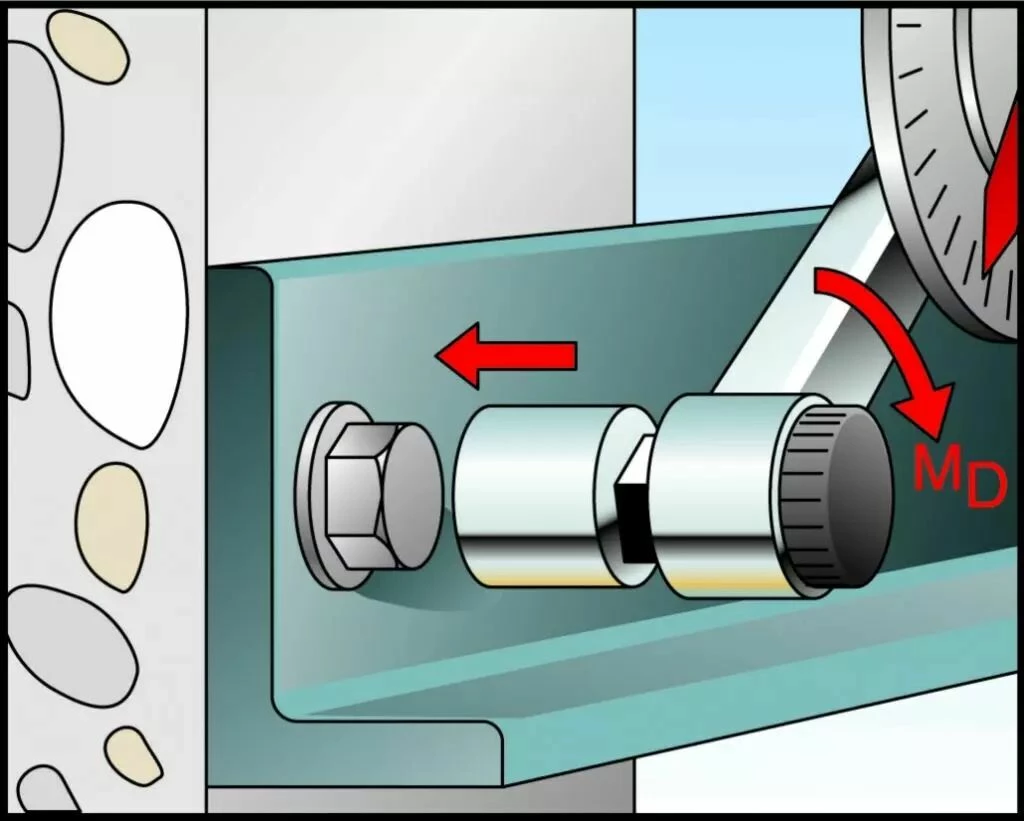 $M_D$